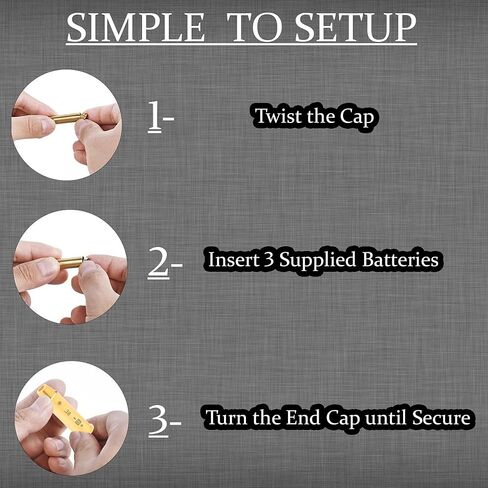 SIMPLE TO SETUP

1- Twist the Cap

2- Insert 3 Supplied Batteries

3- Turn the End Cap until Secure