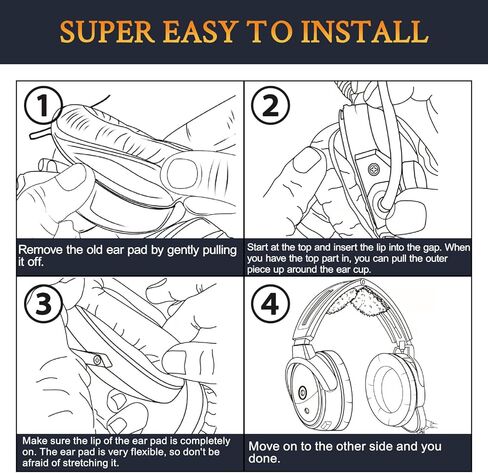 SUPER EASY TO INSTALL

1

Remove the old ear pad by gently pulling it off.

2

Start at the top and insert the lip into the gap. When you have the top part in, you can pull the outer piece up around the ear cup.

3

Make sure the lip of the ear pad is completely on. The ear pad is very flexible, so don't be afraid of stretching it.

4

Move on to the other side and you done.