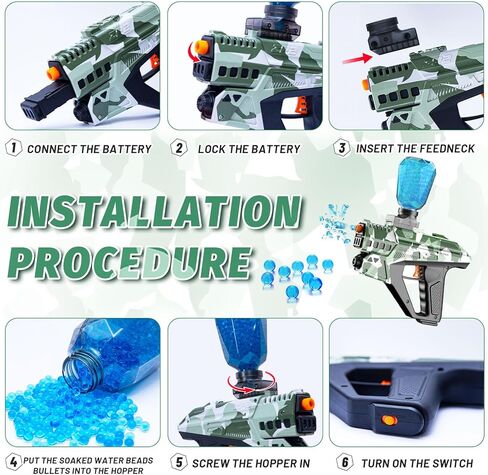 1 CONNECT THE BATTERY

2 LOCK THE BATTERY

3 INSERT THE FEEDNECK

INSTALLATION PROCEDURE

4 PUT THE SOAKED WATER BEADS BULLETS INTO THE HOPPER

5 SCREW THE HOPPER IN

6 TURN ON THE SWITCH