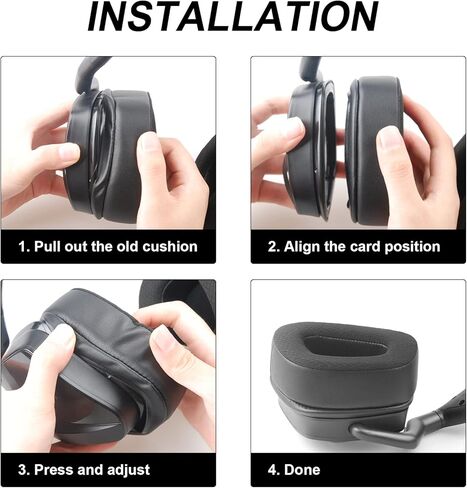 INSTALLATION

1. Pull out the old cushion

2. Align the card position

3. Press and adjust

4. Done