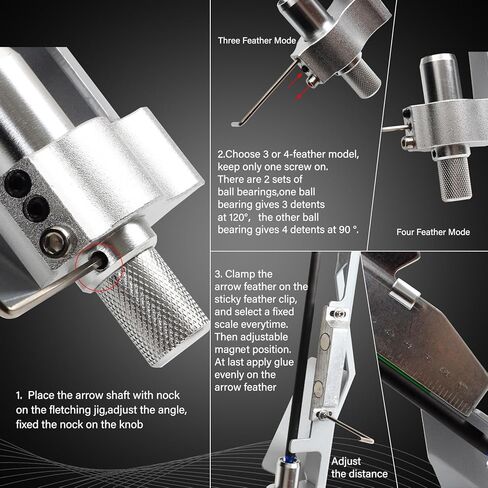 Three Feather Mode

2.Choose 3 or 4-feather model, keep only one screw on. There are 2 sets of ball bearings,one ball bearing gives 3 detents at 120°, the other ball bearing gives 4 detents at 90 °.

Four Feather Mode

1. Place the arrow shaft with nock on the fletching jig,adjust the angle, fixed the nock on the knob

3. Clamp the arrow feather on the sticky feather clip, and select a fixed scale everytime. Then adjustable magnet position. At last apply glue evenly on the arrow feather

Adjust the distance