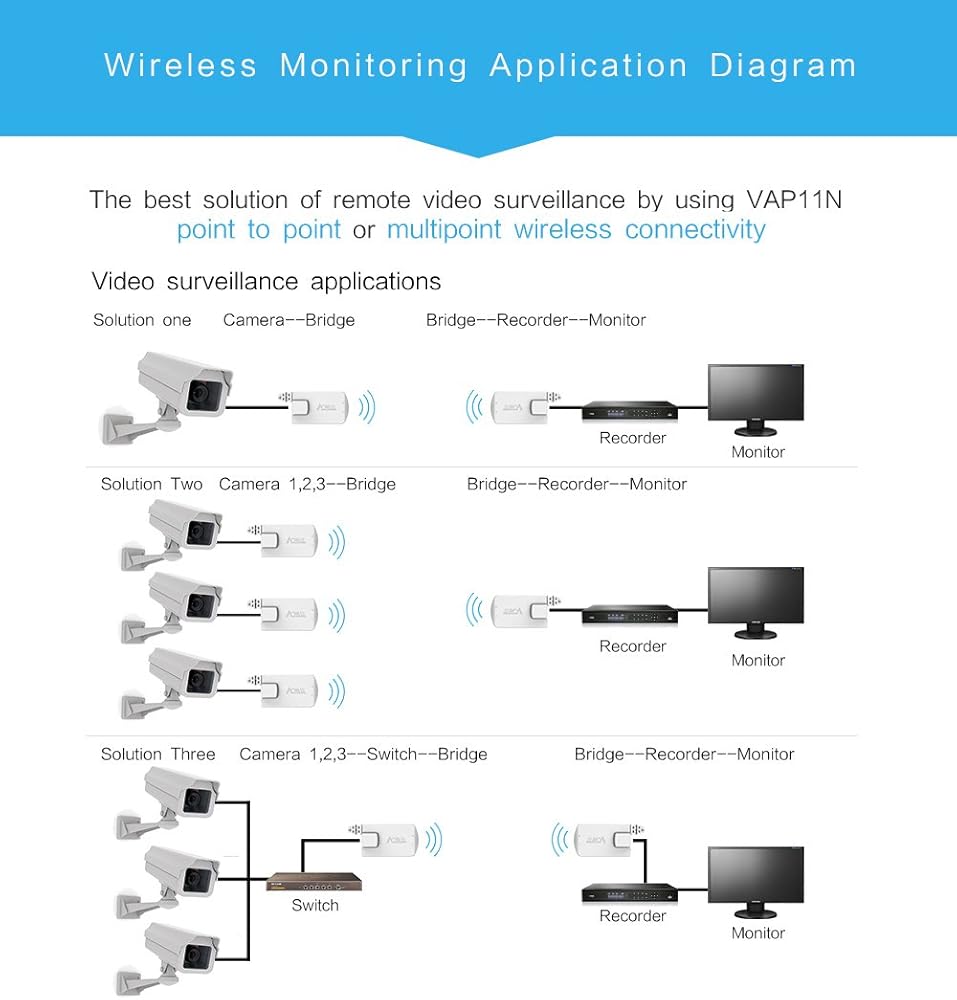 Wireless Monitoring Application Diagram

The best solution of remote video surveillance by using VAP11N point to point or multipoint wireless connectivity

Video surveillance applications

Solution one Camera--Bridge Bridge--Recorder--Monitor

Recorder

Monitor

Solution Two Camera 1,2,3--Bridge Bridge--Recorder--Monitor

Recorder

Monitor

Solution Three Camera 1,2,3--Switch--Bridge Bridge--Recorder--Monitor

Switch

Recorder

Monitor