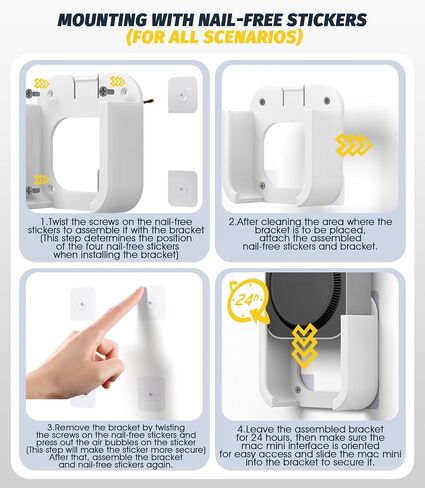 MOUNTING WITH NAIL-FREE STICKERS
(FOR ALL SCENARIOS)

1.Twist the screws on the nail-free stickers to assemble it with the bracket (This step determines the position of the four nail-free stickers when installing the bracket)

2.After cleaning the area where the bracket is to be placed, attach the assembled nail-free stickers and bracket.

3.Remove the bracket by twisting the screws on the nail-free stickers and press out the air bubbles on the sticker (This step will make the sticker more secure) After that, assemble the bracket and nail-free stickers again.

24h

4.Leave the assembled bracket for 24 hours, then make sure the mac mini interface is oriented for easy access and slide the mac mini into the bracket to secure it.