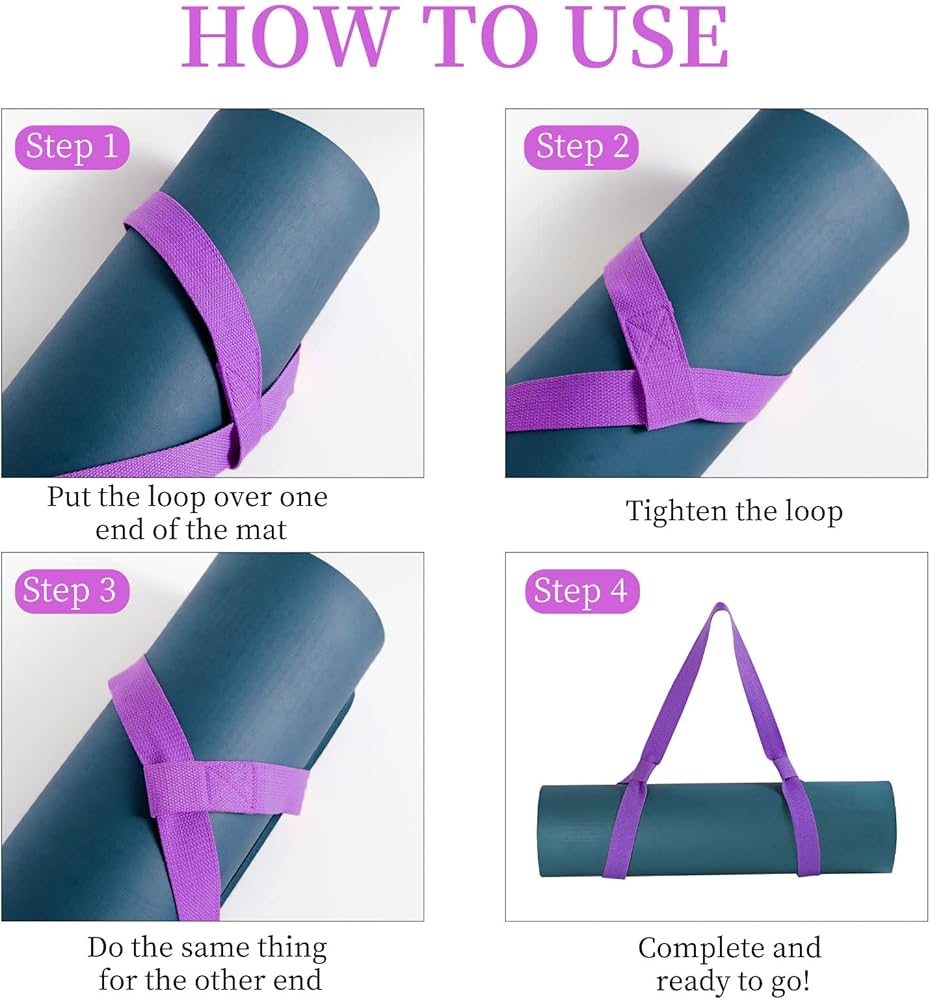 HOW TO USE

Step 1

Put the loop over one end of the mat

Step 2

Tighten the loop

Step 3

Do the same thing for the other end

Step 4

Complete and ready to go!