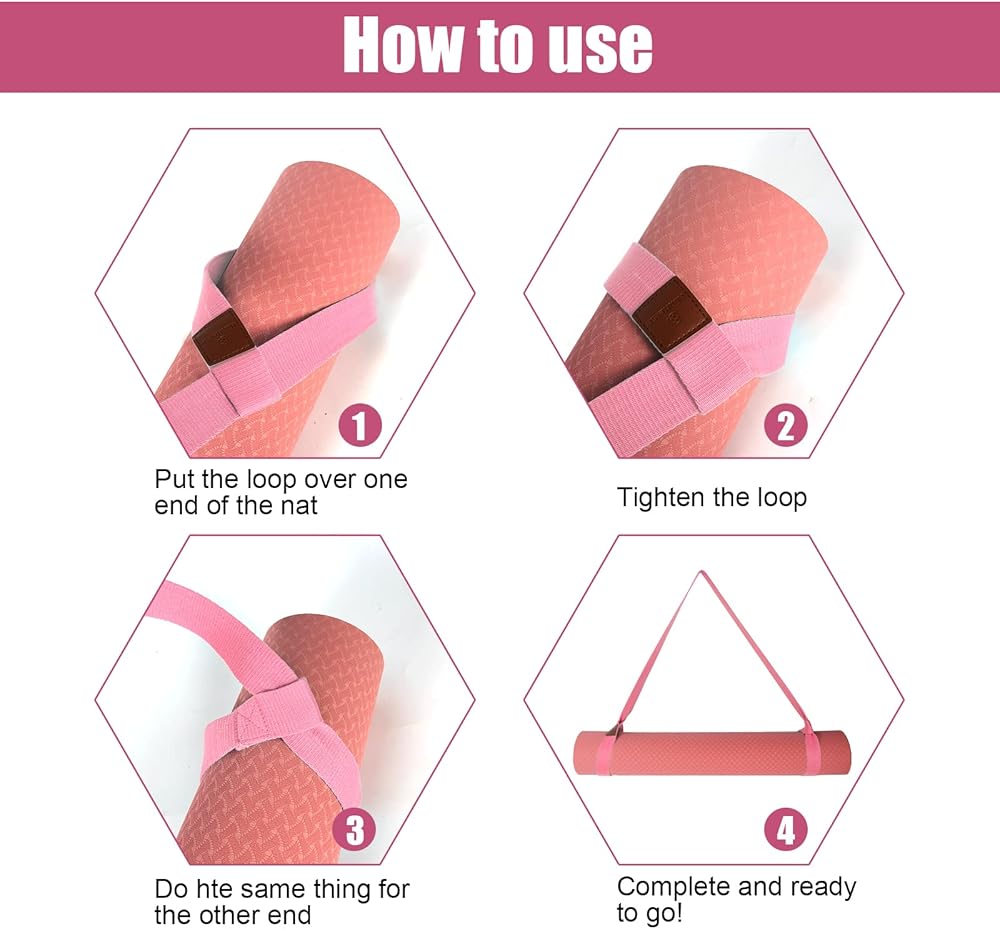 How to use

1

Put the loop over one end of the nat

2

Tighten the loop

3

Do hte same thing for the other end

4

Complete and ready to go!