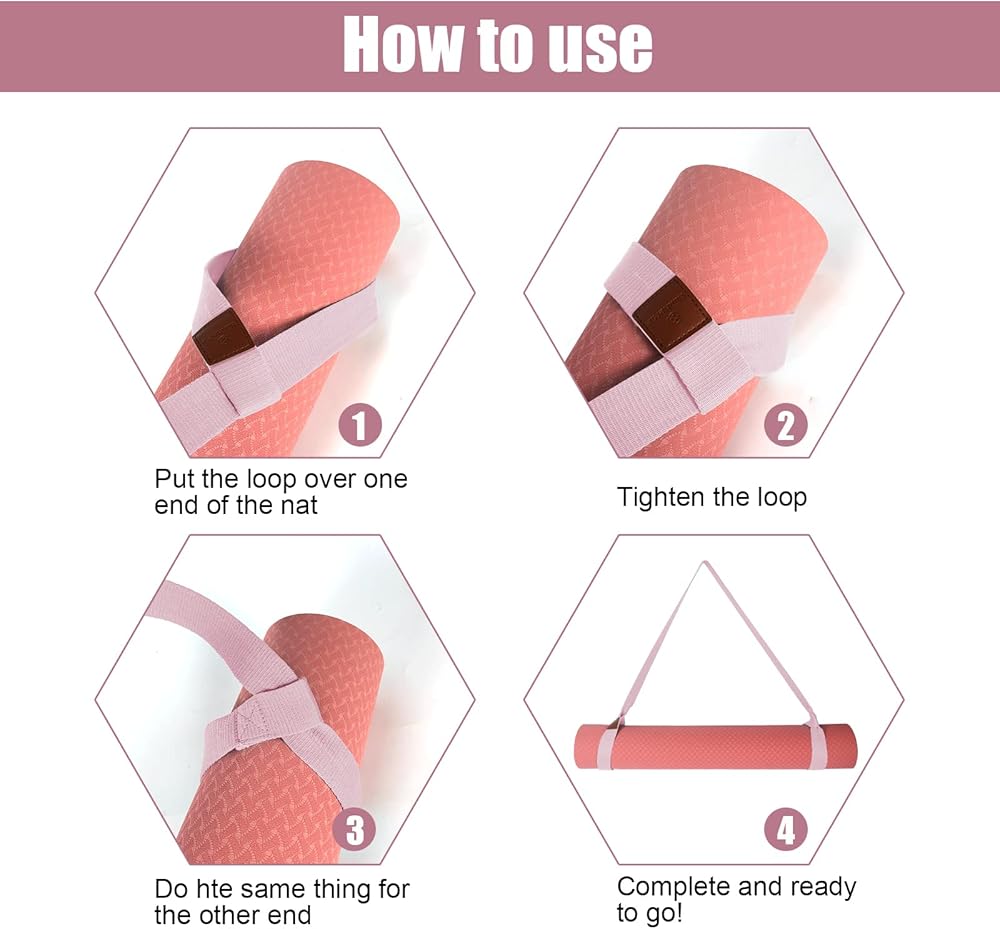 How to use

1

Put the loop over one end of the nat

2

Tighten the loop

3

Do hte same thing for the other end

4

Complete and ready to go!