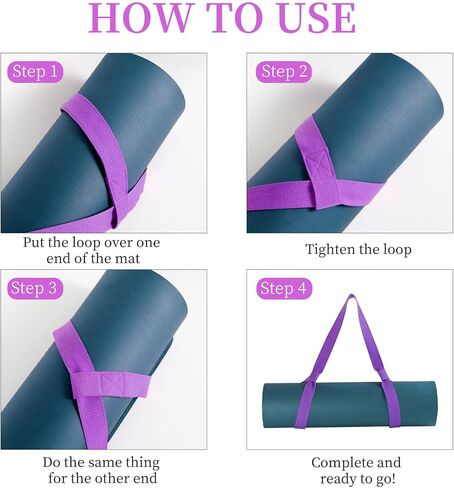 HOW TO USE

Step 1

Put the loop over one end of the mat

Step 2

Tighten the loop

Step 3

Do the same thing for the other end

Step 4

Complete and ready to go!