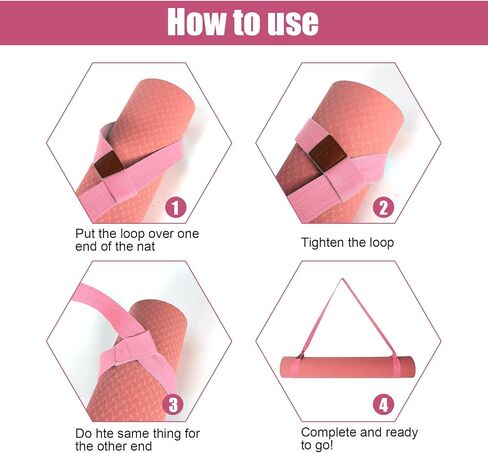 How to use

1

Put the loop over one end of the nat

2

Tighten the loop

3

Do hte same thing for the other end

4

Complete and ready to go!