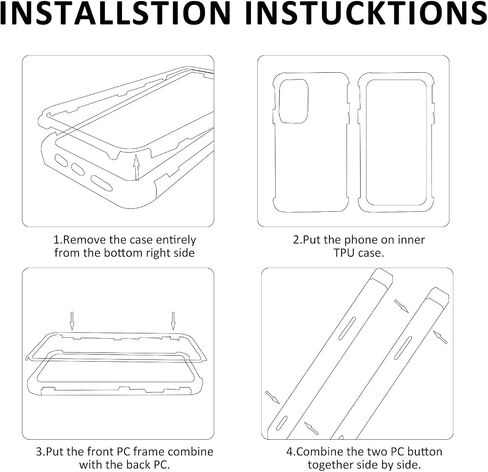 INSTALLSTION INSTUCKTIONS

1.Remove the case entirely from the bottom right side

2.Put the phone on inner TPU case.

3.Put the front PC frame combine with the back PC.

4.Combine the two PC button together side by side.