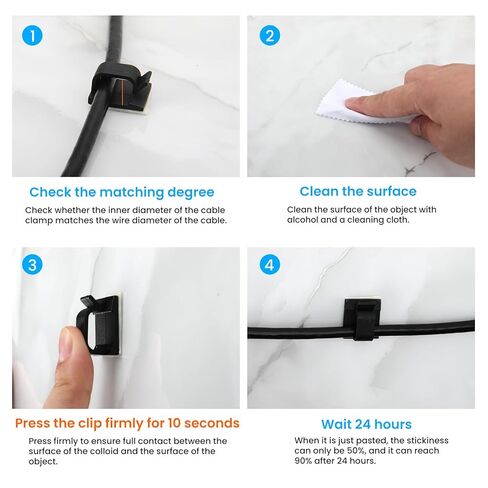 1

Check the matching degree

Check whether the inner diameter of the cable clamp matches the wire diameter of the cable.

2

Clean the surface

Clean the surface of the object with alcohol and a cleaning cloth.

3

Press the clip firmly for 10 seconds

Press firmly to ensure full contact between the surface of the colloid and the surface of the object.

4

Wait 24 hours

When it is just pasted, the stickiness can only be 50%, and it can reach 90% after 24 hours.