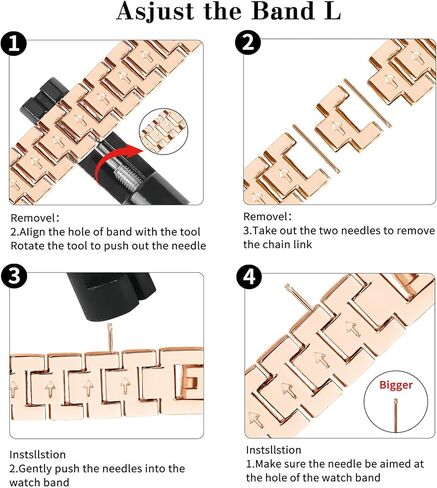 Asjust the Band L

1

Removel:
2.Align the hole of band with the tool
Rotate the tool to push out the needle

2

Removel:
3.Take out the two needles to remove the chain link

3

Instsllstion
2.Gently push the needles into the watch band

4

Bigger

Instsllstion
1.Make sure the needle be aimed at the hole of the watch band