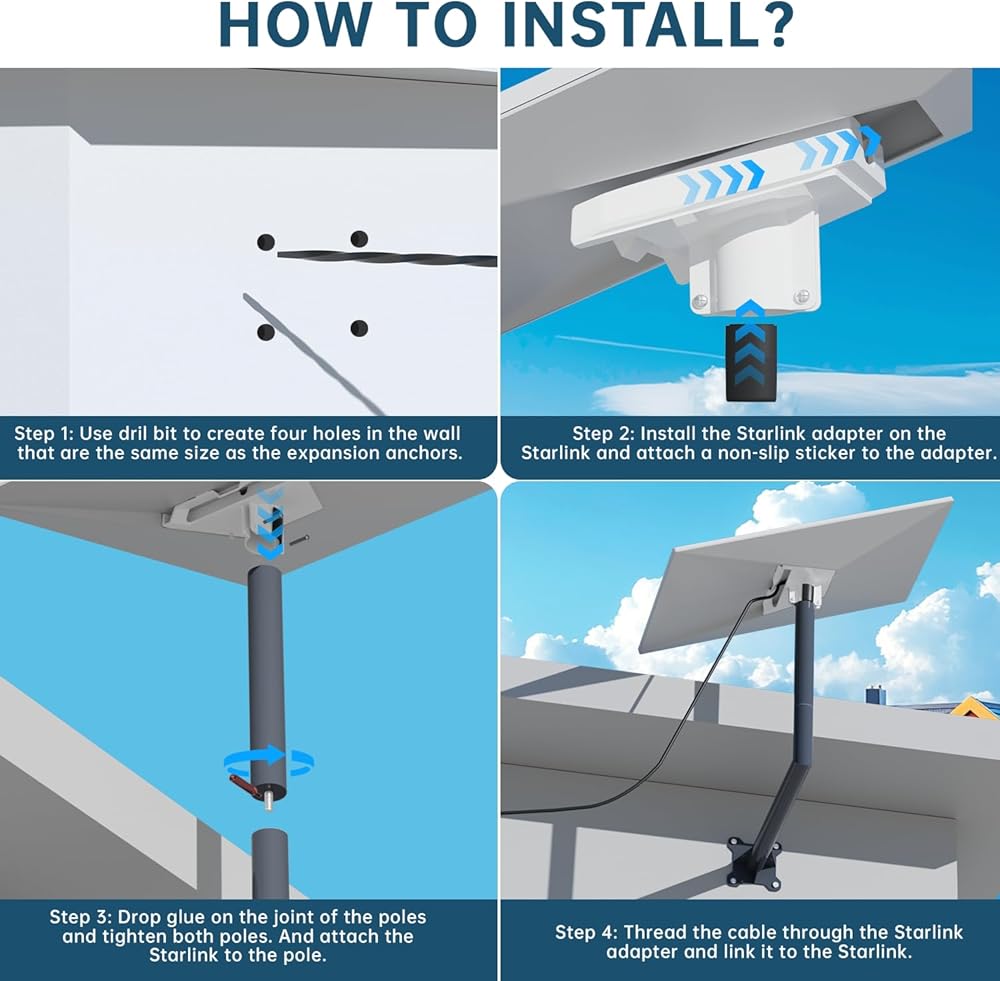 HOW TO INSTALL?

Step 1: Use dril bit to create four holes in the wall that are the same size as the expansion anchors.

Step 2: Install the Starlink adapter on the Starlink and attach a non-slip sticker to the adapter.

Step 3: Drop glue on the joint of the poles and tighten both poles. And attach the Starlink to the pole.

Step 4: Thread the cable through the Starlink adapter and link it to the Starlink.