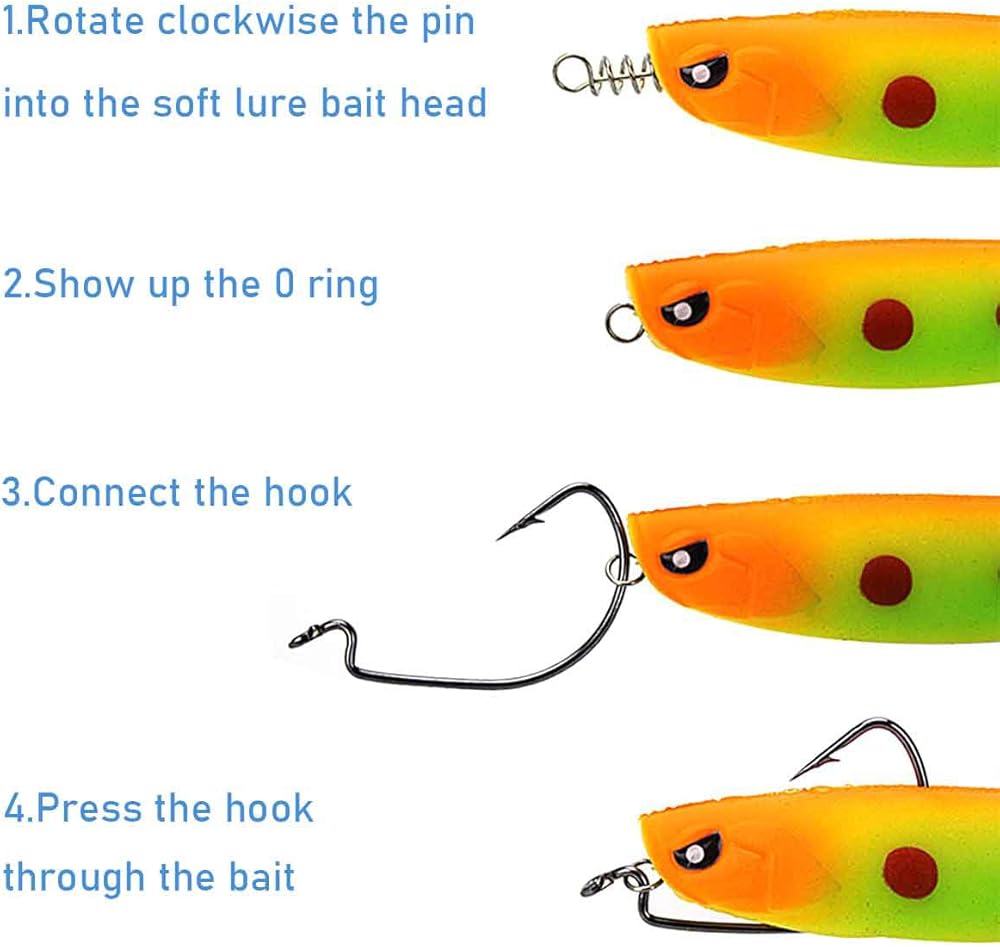 1.Rotate clockwise the pin into the soft lure bait head

2.Show up the 0 ring

3.Connect the hook

4.Press the hook through the bait