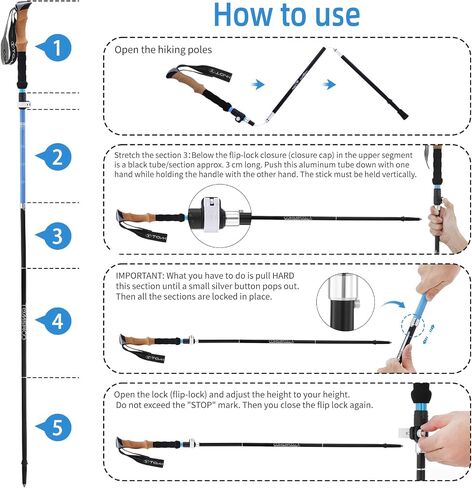 How to use

1

Open the hiking poles

2

Stretch the section 3: Below the flip-lock closure (closure cap) in the upper segment is a black tube/section approx. 3 cm long. Push this aluminum tube down with one hand while holding the handle with the other hand. The stick must be held vertically.

3

IMPORTANT: What you have to do is pull HARD this section until a small silver button pops out. Then all the sections are locked in place.

4

Open the lock (flip-lock) and adjust the height to your height. Do not exceed the "STOP" mark. Then you close the flip lock again.

5