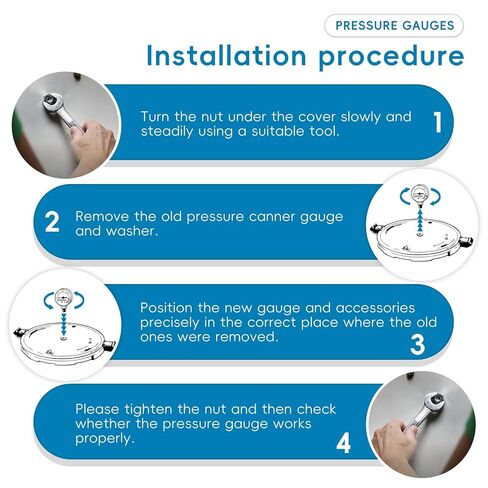 PRESSURE GAUGES

Installation procedure

Turn the nut under the cover slowly and steadily using a suitable tool.

1

2

Remove the old pressure canner gauge and washer.

Position the new gauge and accessories precisely in the correct place where the old ones were removed.

3

Please tighten the nut and then check whether the pressure gauge works properly.

4