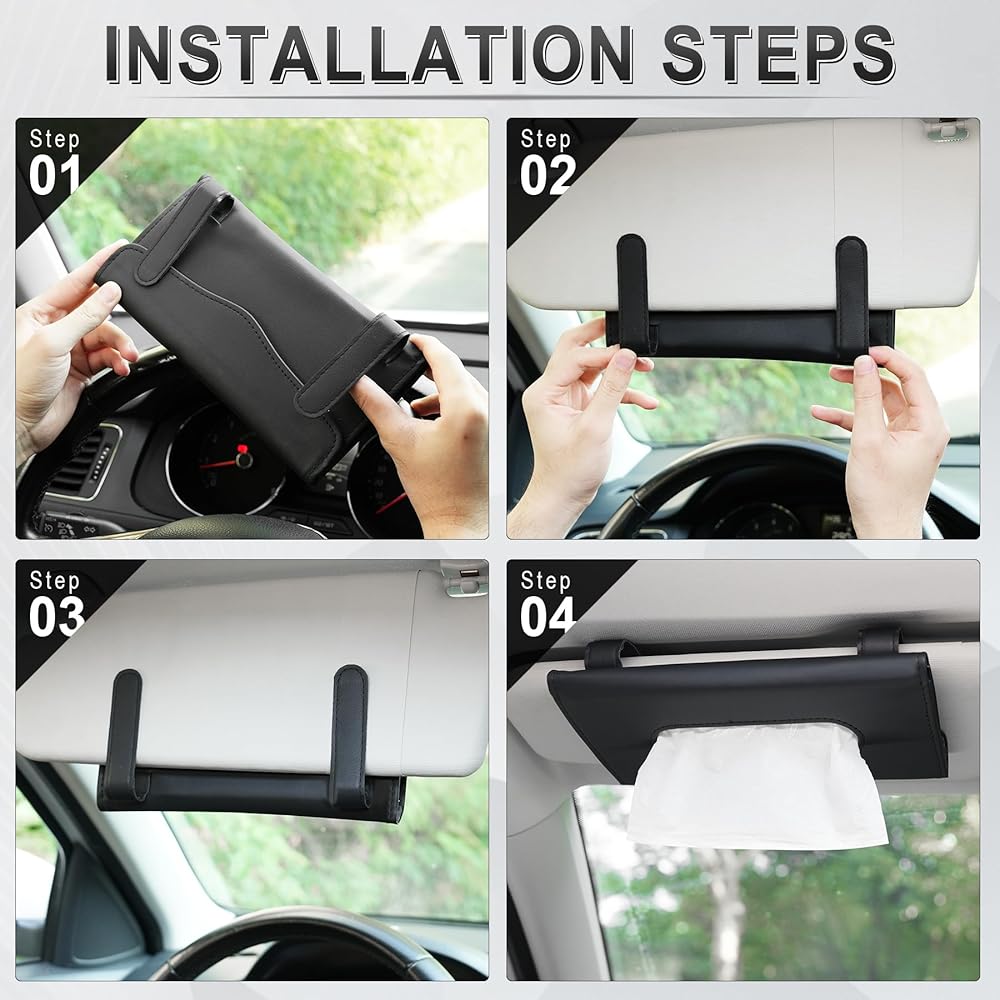 INSTALLATION STEPS

Step 01

Step 02

Step 03

Step 04