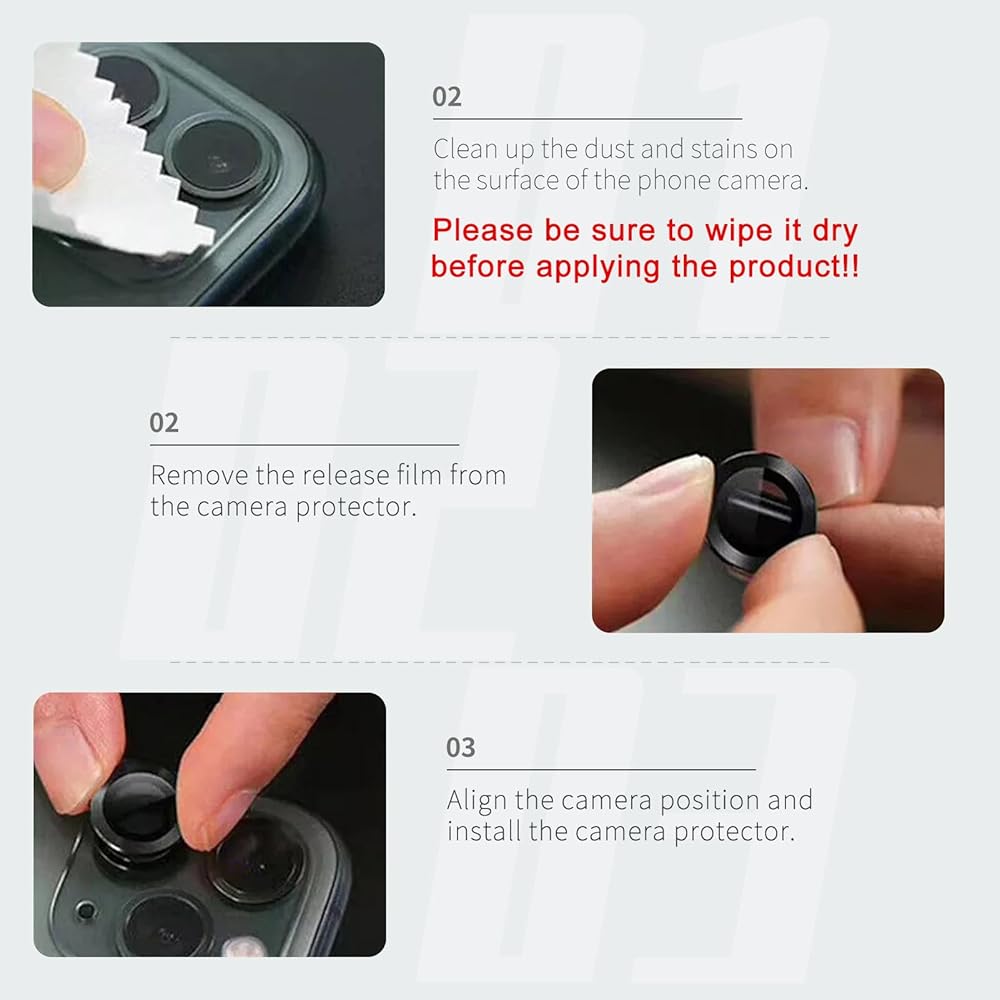 02

Clean up the dust and stains on the surface of the phone camera.

Please be sure to wipe it dry before applying the product!!

02

Remove the release film from the camera protector.

03

Align the camera position and install the camera protector.