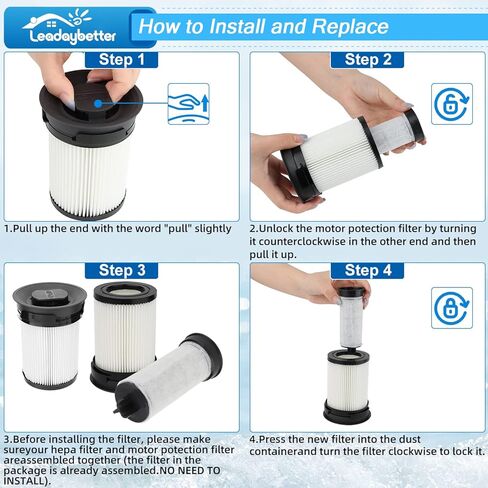 Leadaybetter

How to Install and Replace

Step 1

1.Pull up the end with the word "pull" slightly

Step 2

2.Unlock the motor potection filter by turning it counterclockwise in the other end and then pull it up.

Step 3

3.Before installing the filter, please make sureyour hepa filter and motor potection filter areassembled together (the filter in the package is already assembled.NO NEED TO INSTALL).

Step 4

4.Press the new filter into the dust containerand turn the filter clockwise to lock it.