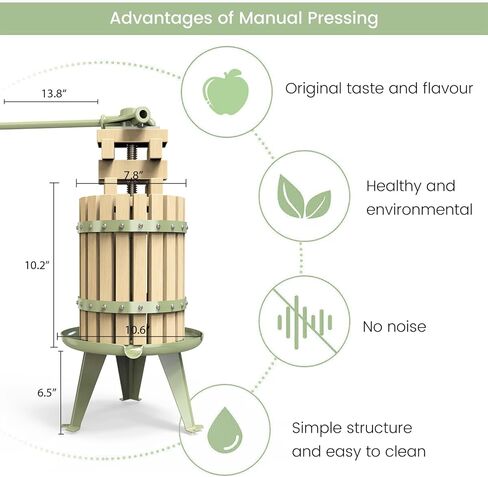 Advantages of Manual Pressing

13.8"

7.8"

10.2"

10.6"

6.5"

Original taste and flavour

Healthy and environmental

No noise

Simple structure and easy to clean