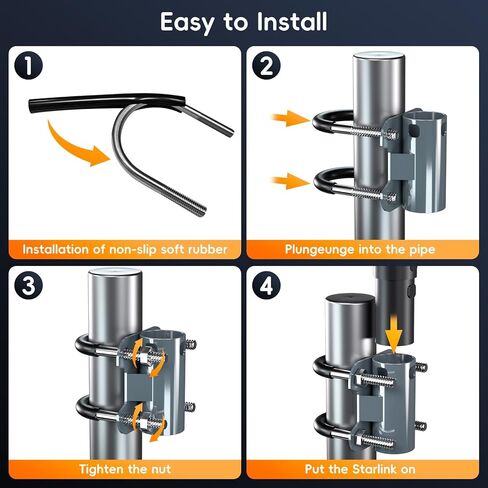 Easy to Install

1

Installation of non-slip soft rubber

2

Plungeunge into the pipe

3

Tighten the nut

4

Put the Starlink on