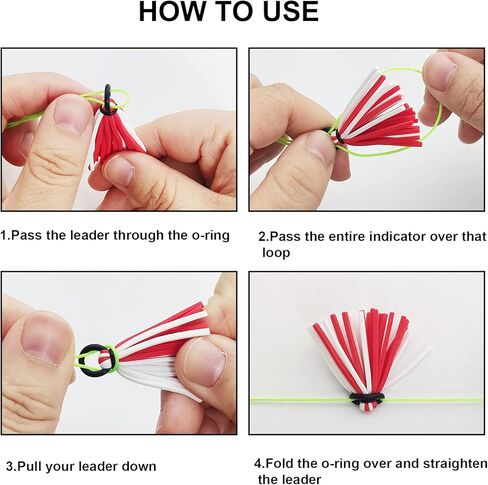 HOW TO USE

1.Pass the leader through the o-ring

2.Pass the entire indicator over that loop

3.Pull your leader down

4.Fold the o-ring over and straighten the leader