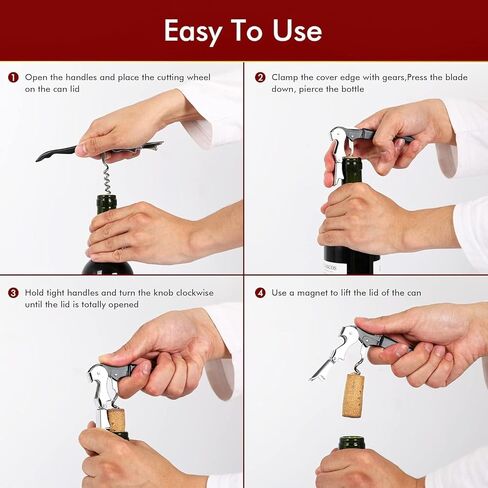 Easy To Use

1 Open the handles and place the cutting wheel on the can lid

2 Clamp the cover edge with gears,Press the blade down, pierce the bottle

3 Hold tight handles and turn the knob clockwise until the lid is totally opened

4 Use a magnet to lift the lid of the can