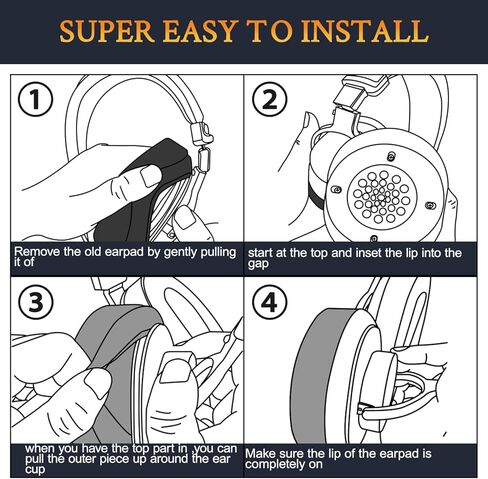 SUPER EASY TO INSTALL

1

Remove the old earpad by gently pulling it of

2

start at the top and inset the lip into the gap

3

when you have the top part in ,you can pull the outer piece up around the ear cup

4

Make sure the lip of the earpad is completely on