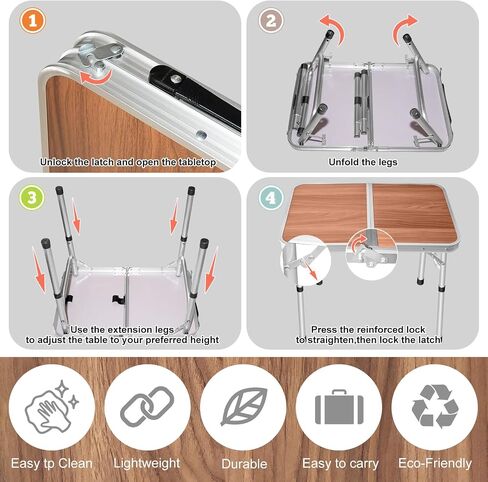 1
Unlock the latch and open the tabletop

2
Unfold the legs

3
Use the extension legs to adjust the table to your preferred height

4
Press the reinforced lock to straighten,then lock the latch

Easy tp Clean
Lightweight
Durable
Easy to carry
Eco-Friendly