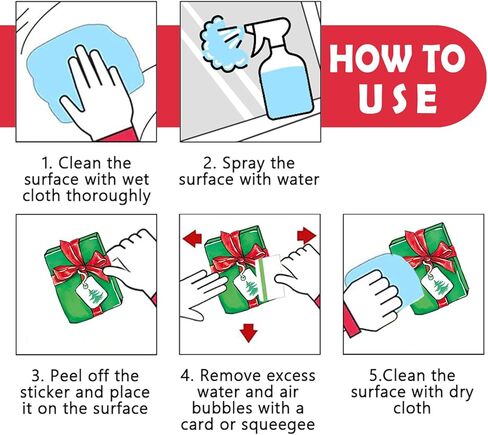 HOW TO USE

1. Clean the surface with wet cloth thoroughly

2. Spray the surface with water

3. Peel off the sticker and place it on the surface

4. Remove excess water and air bubbles with a card or squeegee

5.Clean the surface with dry cloth