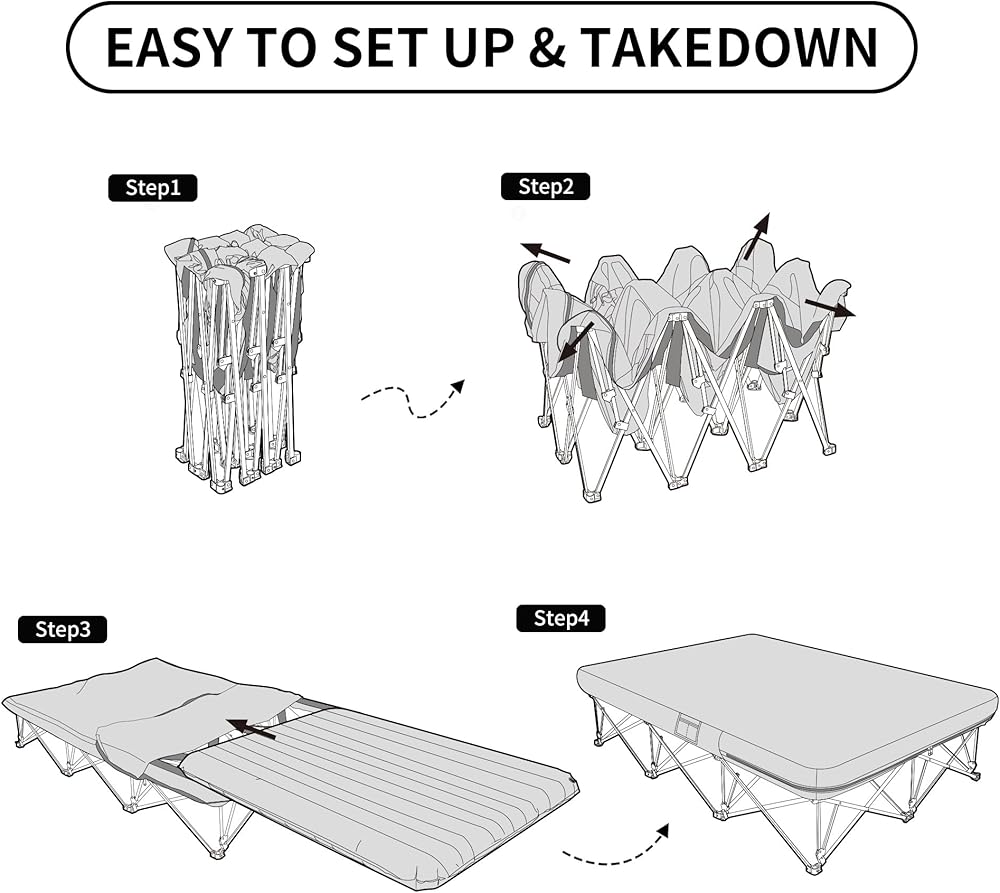 EASY TO SET UP & TAKEDOWN

Step1

Step2

Step3

Step4