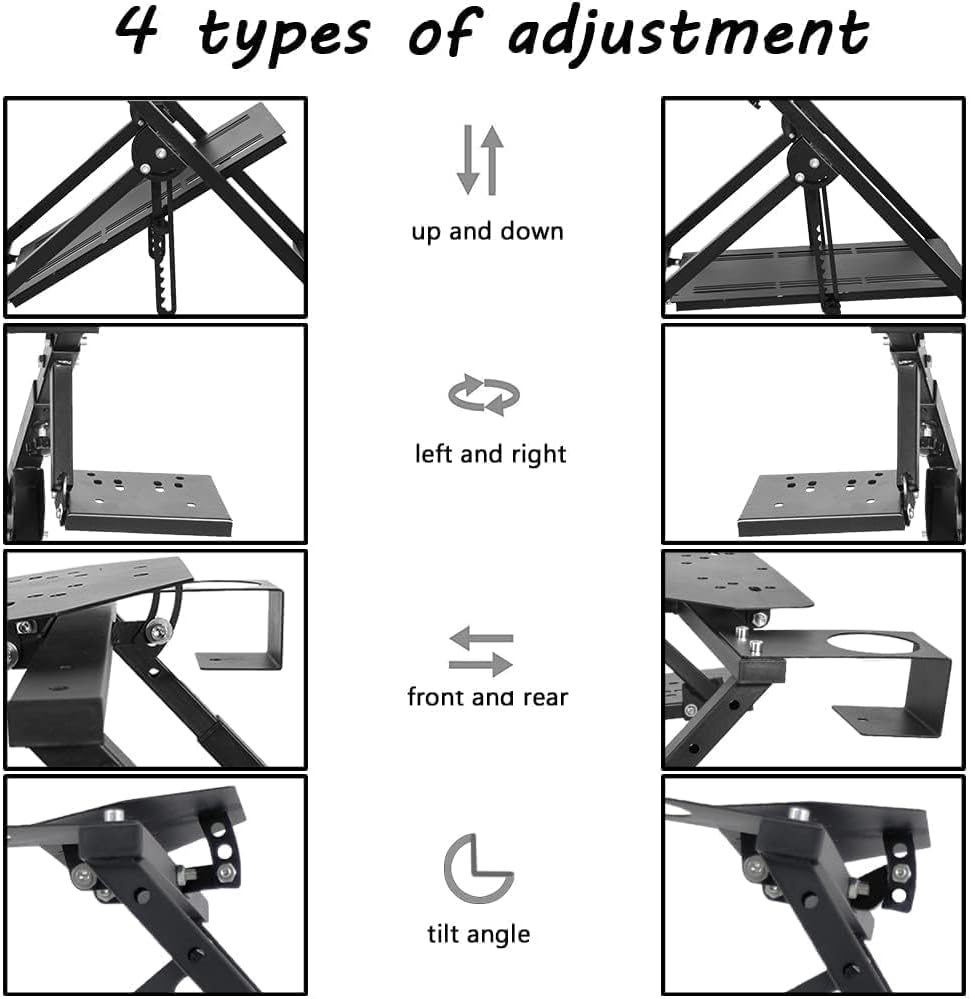 4 types of adjustment

up and down

left and right

front and rear

tilt angle