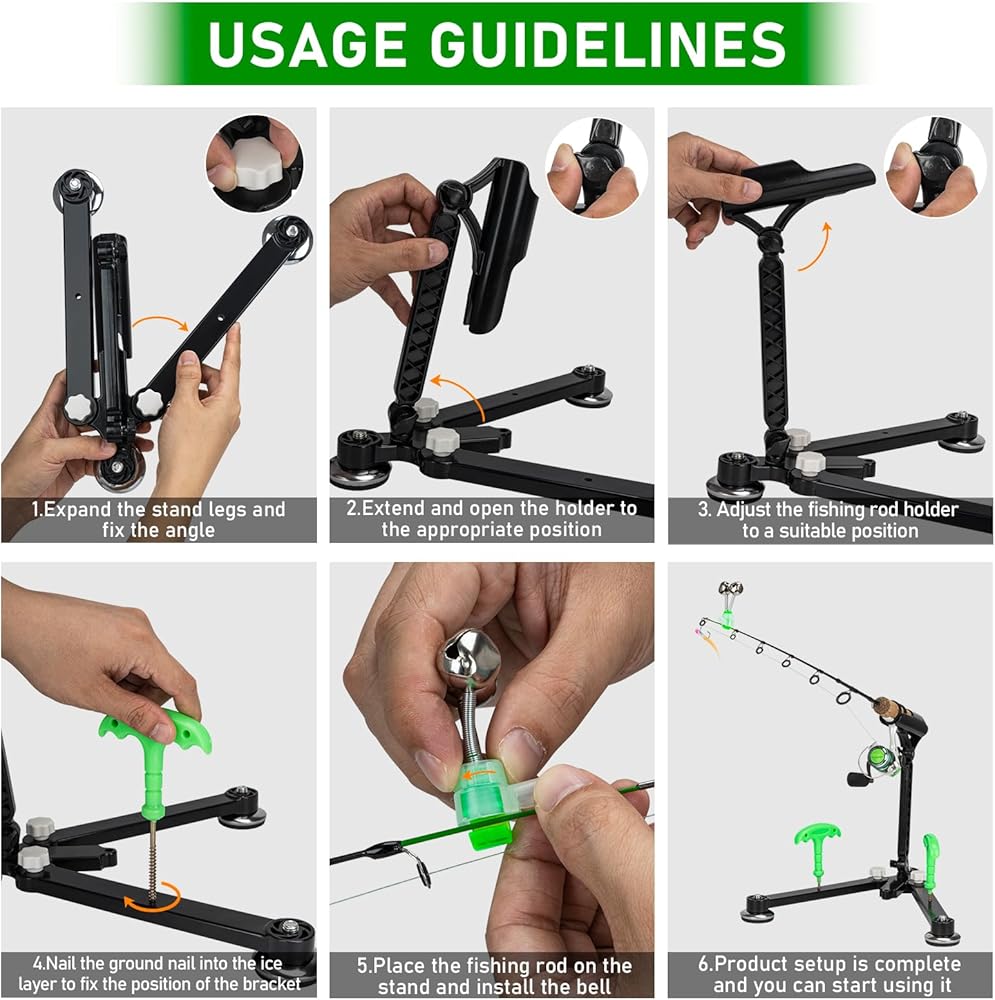 USAGE GUIDELINES

1.Expand the stand legs and fix the angle

2.Extend and open the holder to the appropriate position

3. Adjust the fishing rod holder to a suitable position

4.Nail the ground nail into the ice layer to fix the position of the bracket

5.Place the fishing rod on the stand and install the bell

6.Product setup is complete and you can start using it