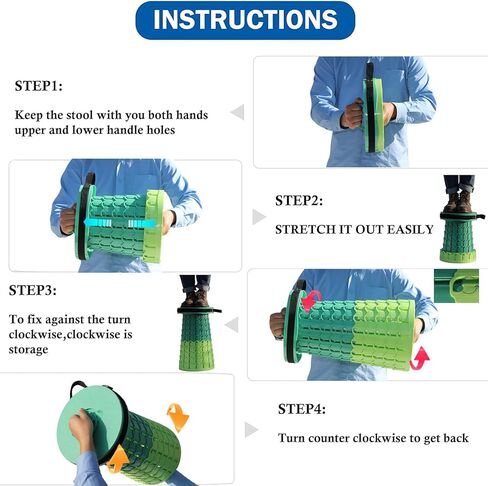 INSTRUCTIONS

STEP1:

Keep the stool with you both hands upper and lower handle holes

STEP2:

STRETCH IT OUT EASILY

STEP3:

To fix against the turn clockwise,clockwise is storage

STEP4:

Turn counter clockwise to get back