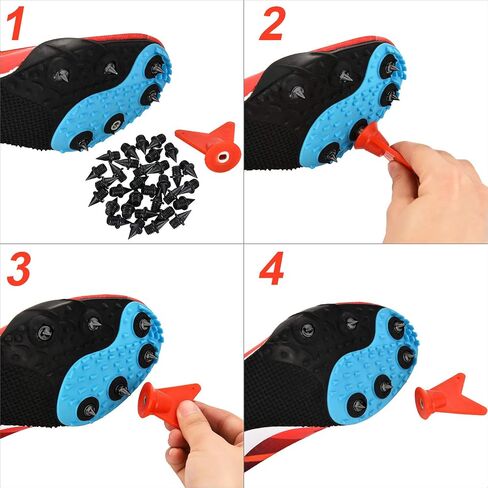 1

2

3

4