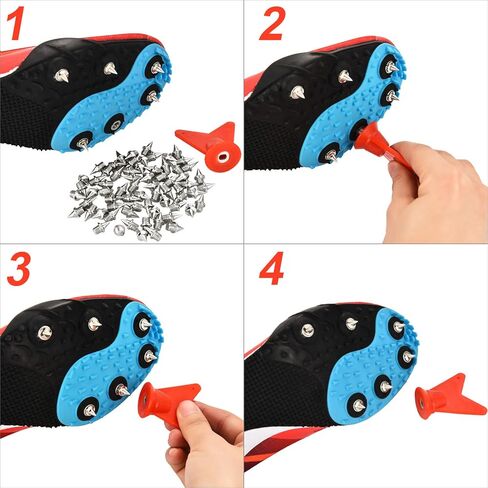 1

2

3

4