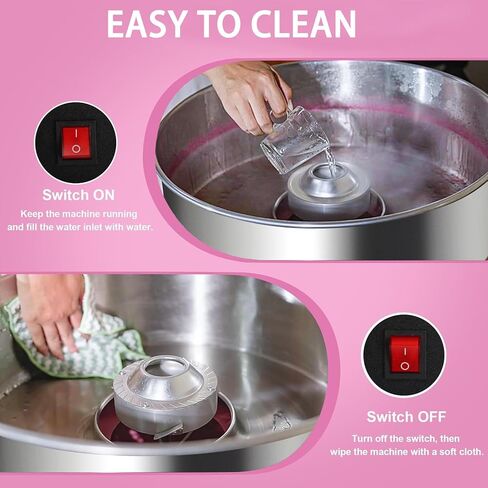 EASY TO CLEAN

I
O

Switch ON

Keep the machine running and fill the water inlet with water.

I
O

Switch OFF

Turn off the switch, then wipe the machine with a soft cloth.