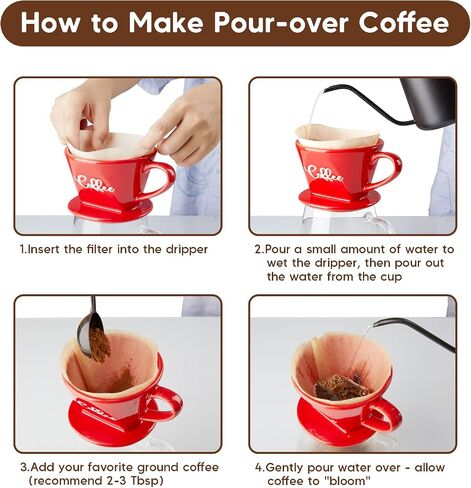 How to Make Pour-over Coffee

Coffee

1.Insert the filter into the dripper

Coffee

2.Pour a small amount of water to wet the dripper, then pour out the water from the cup

3.Add your favorite ground coffee (recommend 2-3 Tbsp)

4.Gently pour water over - allow coffee to "bloom"