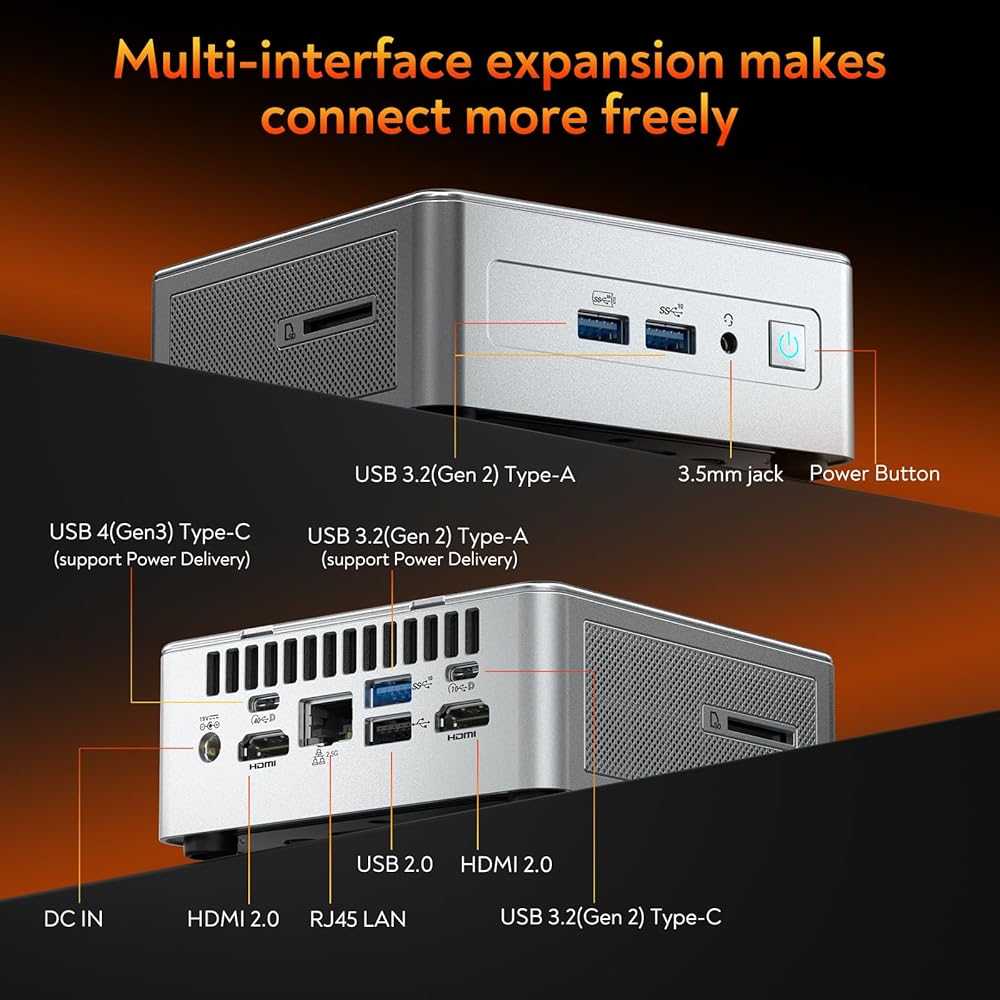 Multi-interface expansion makes connect more freely

USB 3.2(Gen 2) Type-A

3.5mm jack

Power Button

USB 4(Gen3) Type-C
(support Power Delivery)

USB 3.2(Gen 2) Type-A
(support Power Delivery)

19V

HDMI

2.5G

HDMI

USB 2.0

HDMI 2.0

DC IN

HDMI 2.0

RJ45 LAN

USB 3.2(Gen 2) Type-C