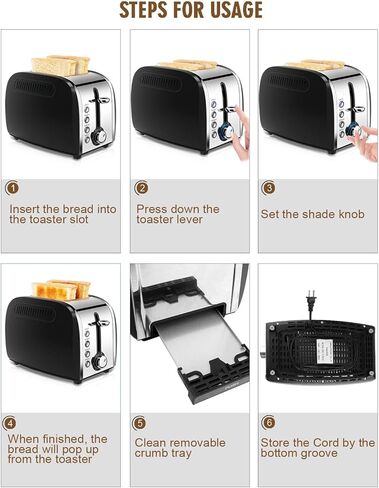 STEPS FOR USAGE

1
Insert the bread into the toaster slot

2
Press down the toaster lever

3
Set the shade knob

4
When finished, the bread will pop up from the toaster

5
Clean removable crumb tray

6
Store the Cord by the bottom groove