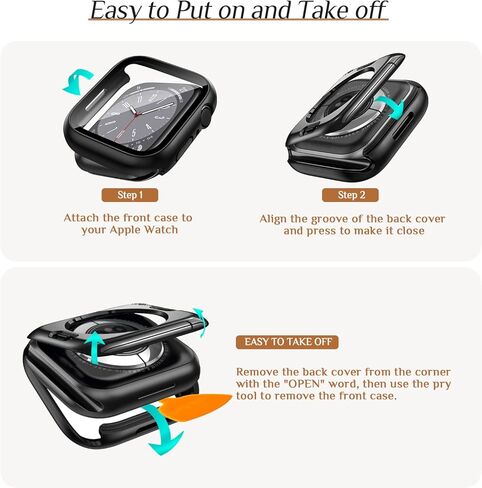 Easy to Put on and Take off

Step 1

Attach the front case to your Apple Watch

Step 2

Align the groove of the back cover and press to make it close

EASY TO TAKE OFF

Remove the back cover from the corner with the "OPEN" word, then use the pry tool to remove the front case.