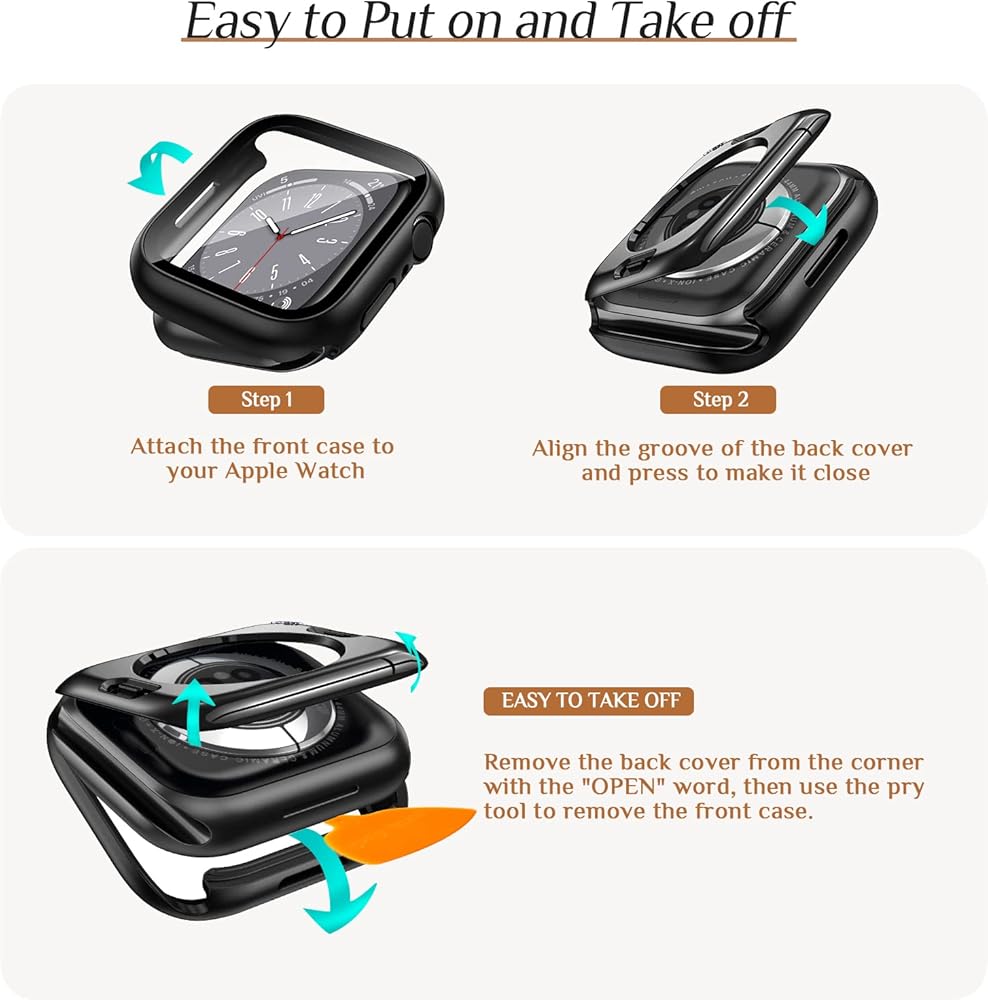 Easy to Put on and Take off

Step 1

Attach the front case to your Apple Watch

Step 2

Align the groove of the back cover and press to make it close

EASY TO TAKE OFF

Remove the back cover from the corner with the "OPEN" word, then use the pry tool to remove the front case.