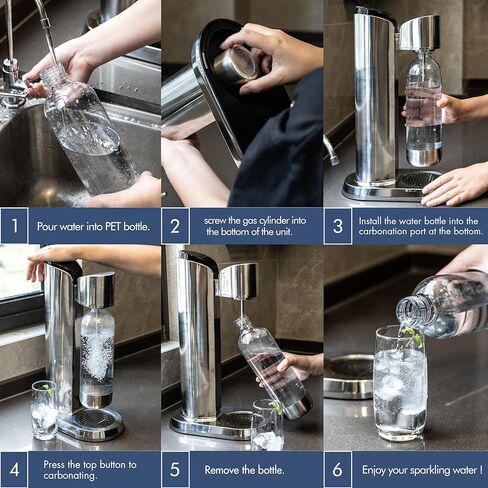 1 Pour water into PET bottle.

2 screw the gas cylinder into the bottom of the unit.

3 Install the water bottle into the carbonation port at the bottom.

4 Press the top button to carbonating.

5 Remove the bottle.

6 Enjoy your sparkling water !