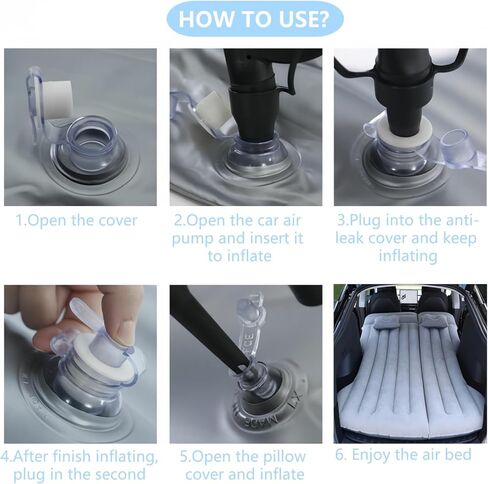 HOW TO USE?

1.Open the cover

2.Open the car air pump and insert it to inflate

3.Plug into the anti-leak cover and keep inflating

4.After finish inflating, plug in the second

5.Open the pillow cover and inflate

6. Enjoy the air bed