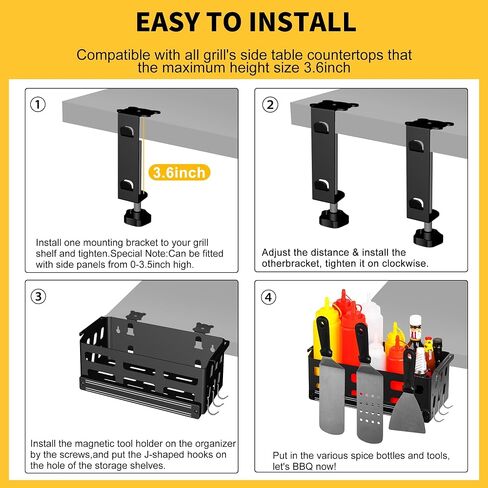 EASY TO INSTALL

Compatible with all grill's side table countertops that the maximum height size 3.6inch

①

3.6inch

Install one mounting bracket to your grill shelf and tighten.Special Note:Can be fitted with side panels from 0-3.5inch high.

②

Adjust the distance & install the otherbracket, tighten it on clockwise.

③

Install the magnetic tool holder on the organizer by the screws,and put the J-shaped hooks on the hole of the storage shelves.

④

Put in the various spice bottles and tools, let's BBQ now!