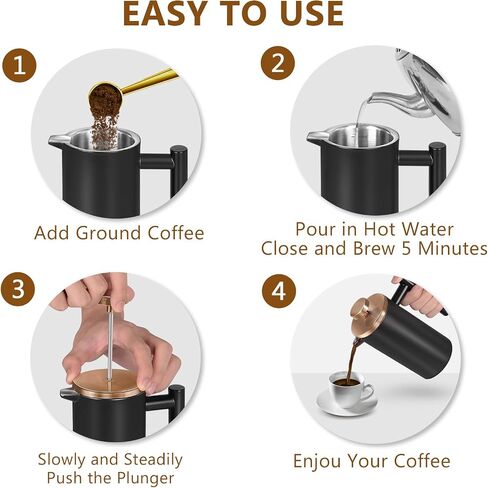 EASY TO USE

1

Add Ground Coffee

2

Pour in Hot Water
Close and Brew 5 Minutes

3

Slowly and Steadily
Push the Plunger

4

Enjou Your Coffee