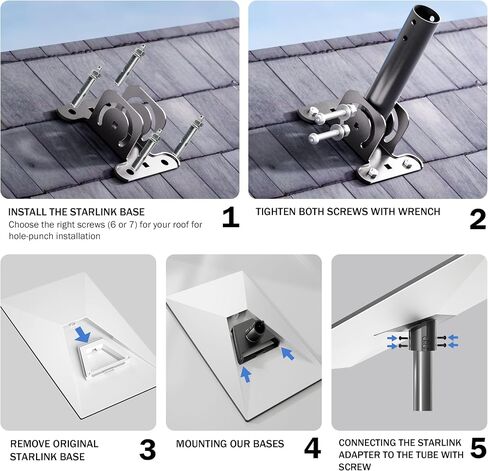 INSTALL THE STARLINK BASE
Choose the right screws (6 or 7) for your roof for hole-punch installation

1

TIGHTEN BOTH SCREWS WITH WRENCH

2

REMOVE ORIGINAL STARLINK BASE

3

MOUNTING OUR BASES

4

CONNECTING THE STARLINK ADAPTER TO THE TUBE WITH SCREW

5