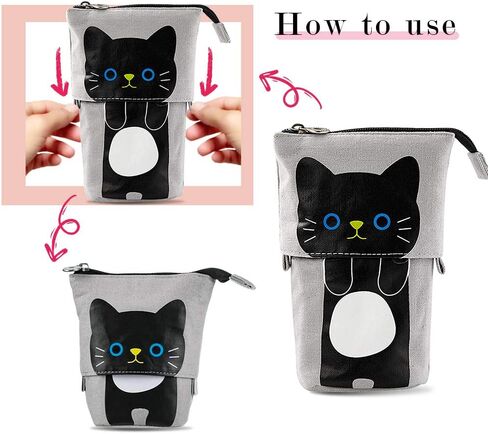 How to use