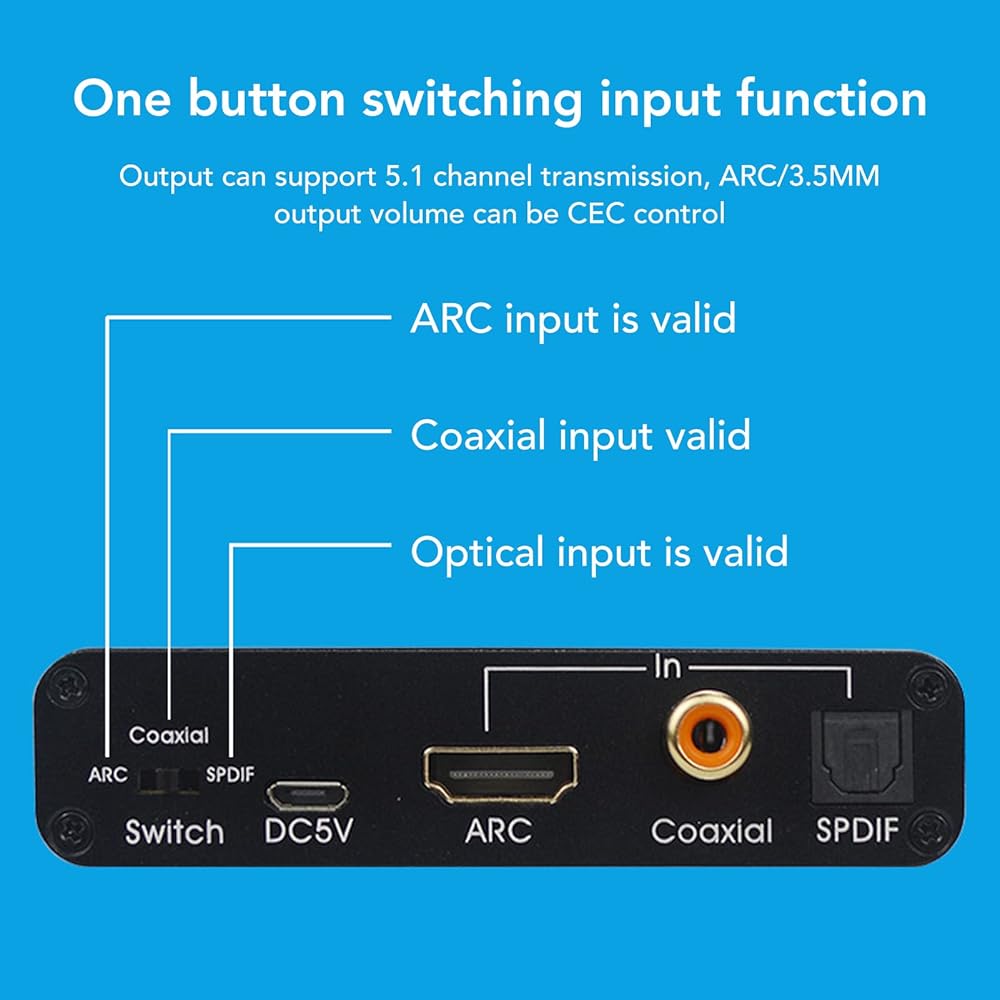 One button switching input function

Output can support 5.1 channel transmission, ARC/3.5MM output volume can be CEC control

ARC input is valid

Coaxial input valid

Optical input is valid

In

Coaxial

ARC

SPDIF

Switch

DC5V

ARC

Coaxial

SPDIF