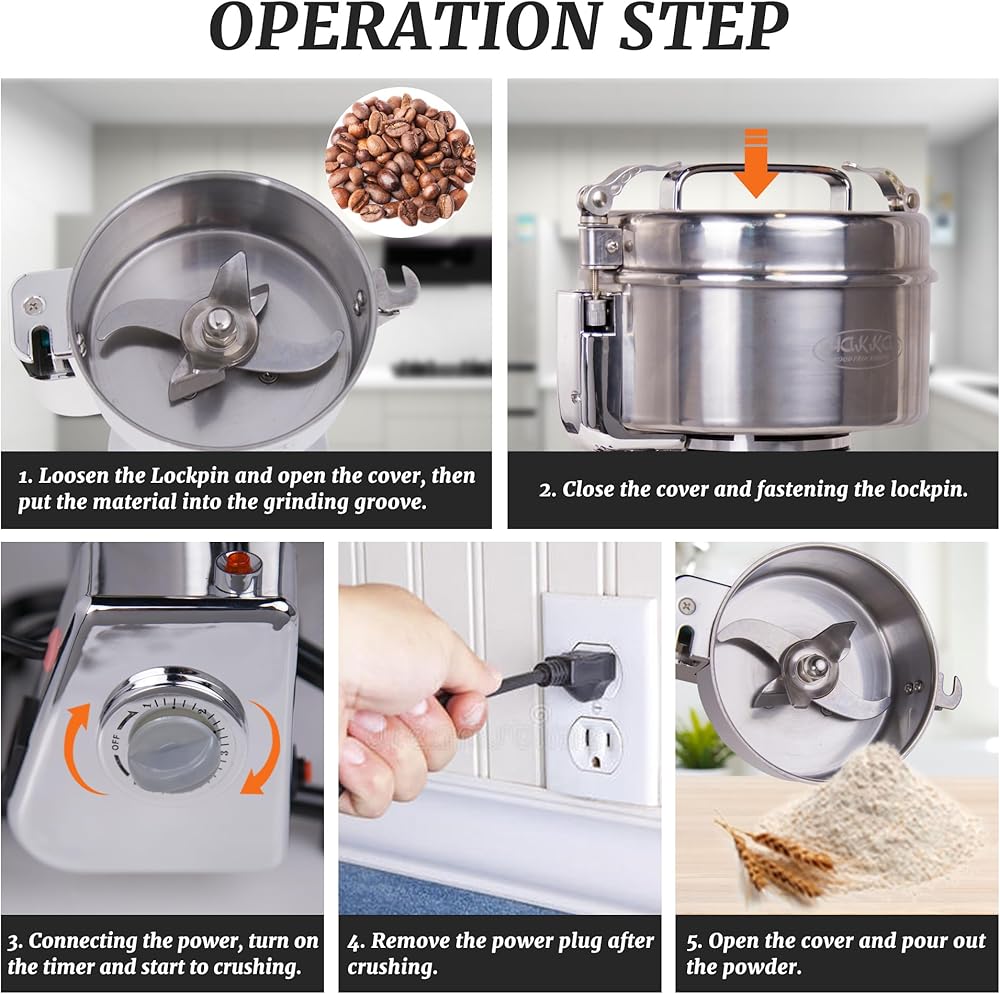 OPERATION STEP

1. Loosen the Lockpin and open the cover, then put the material into the grinding groove.

2. Close the cover and fastening the lockpin.

OFF

3. Connecting the power, turn on the timer and start to crushing.

4. Remove the power plug after crushing.

5. Open the cover and pour out the powder.