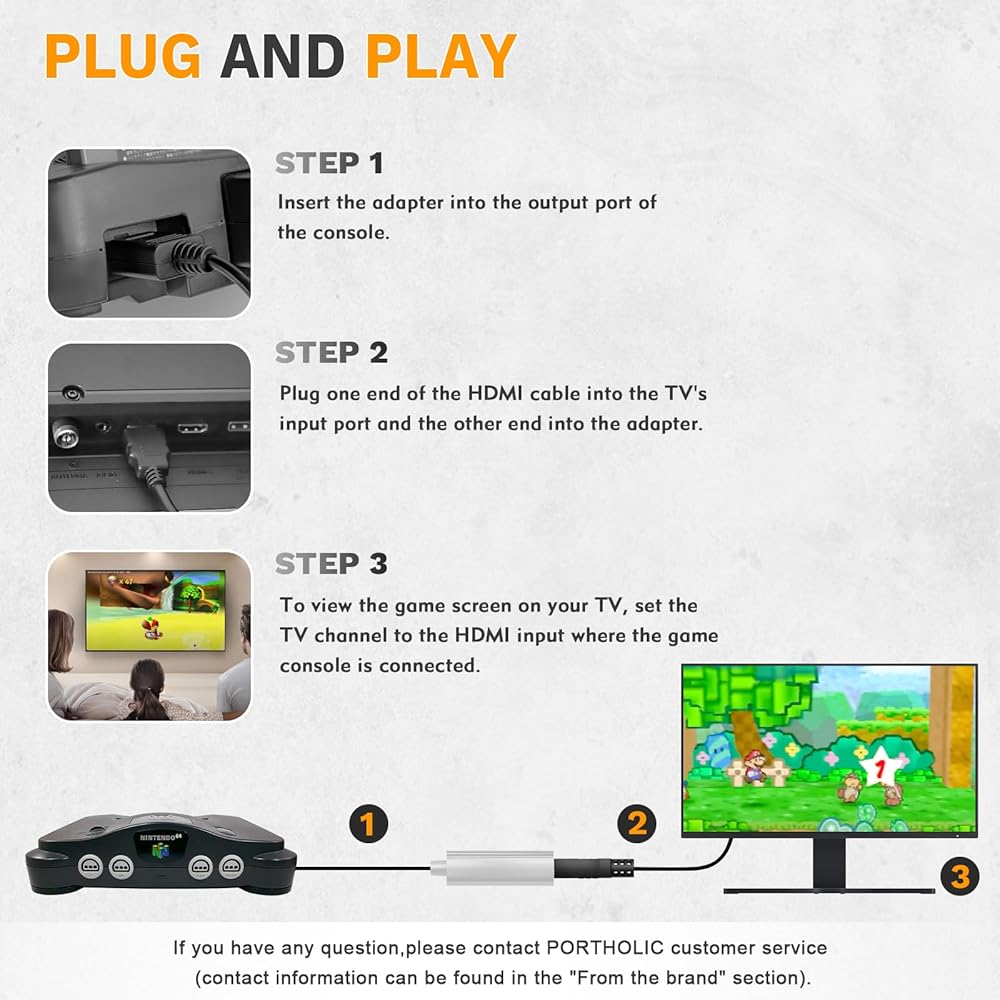 PLUG AND PLAY

STEP 1
Insert the adapter into the output port of the console.

STEP 2
Plug one end of the HDMI cable into the TV's input port and the other end into the adapter.

STEP 3
To view the game screen on your TV, set the TV channel to the HDMI input where the game console is connected.

NINTENDO64

1

2

1

3

If you have any question,please contact PORTHOLIC customer service (contact information can be found in the "From the brand" section).